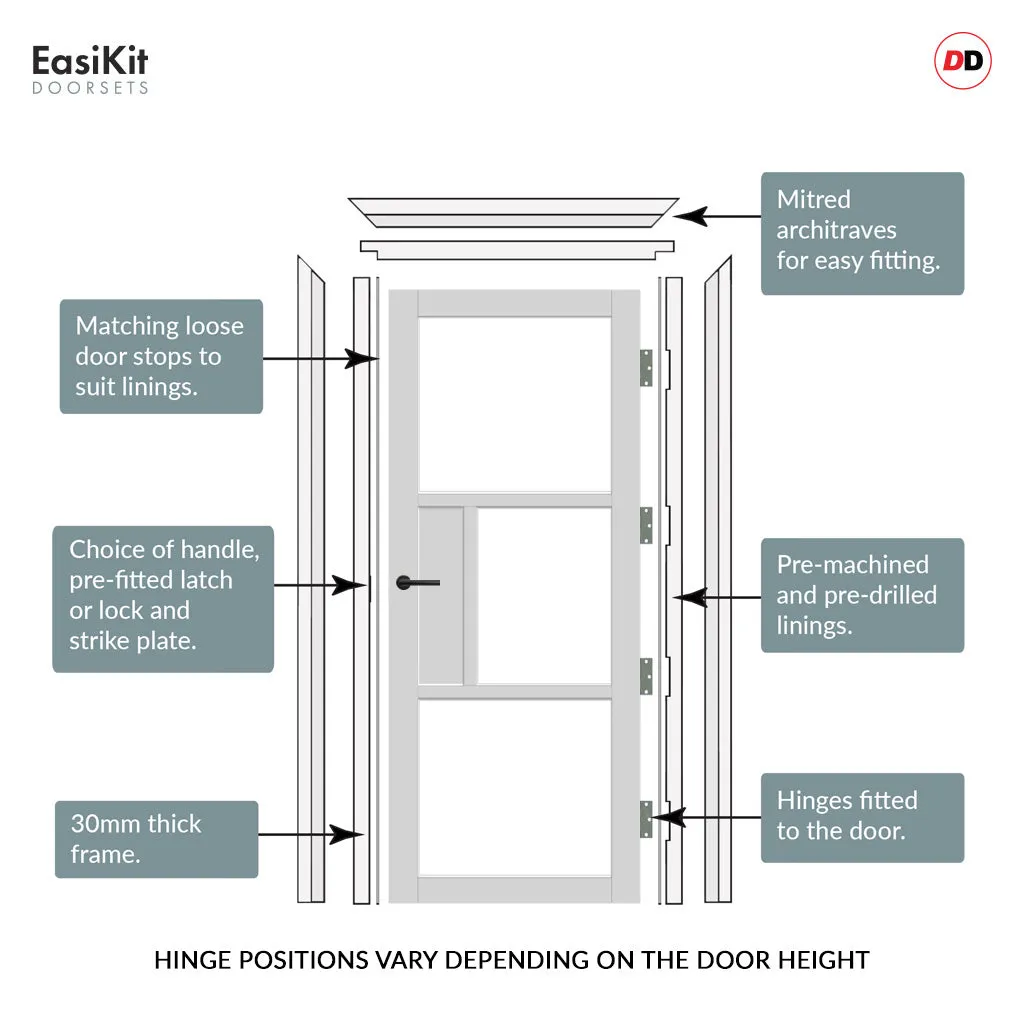 EasiKit
DOORSETS

DD

Mitred architraves for easy fitting.

Matching loose door stops to suit linings.

Choice of handle, pre-fitted latch or lock and strike plate.

Pre-machined and pre-drilled linings.

30mm thick frame.

Hinges fitted to the door.

HINGE POSITIONS VARY DEPENDING ON THE DOOR HEIGHT